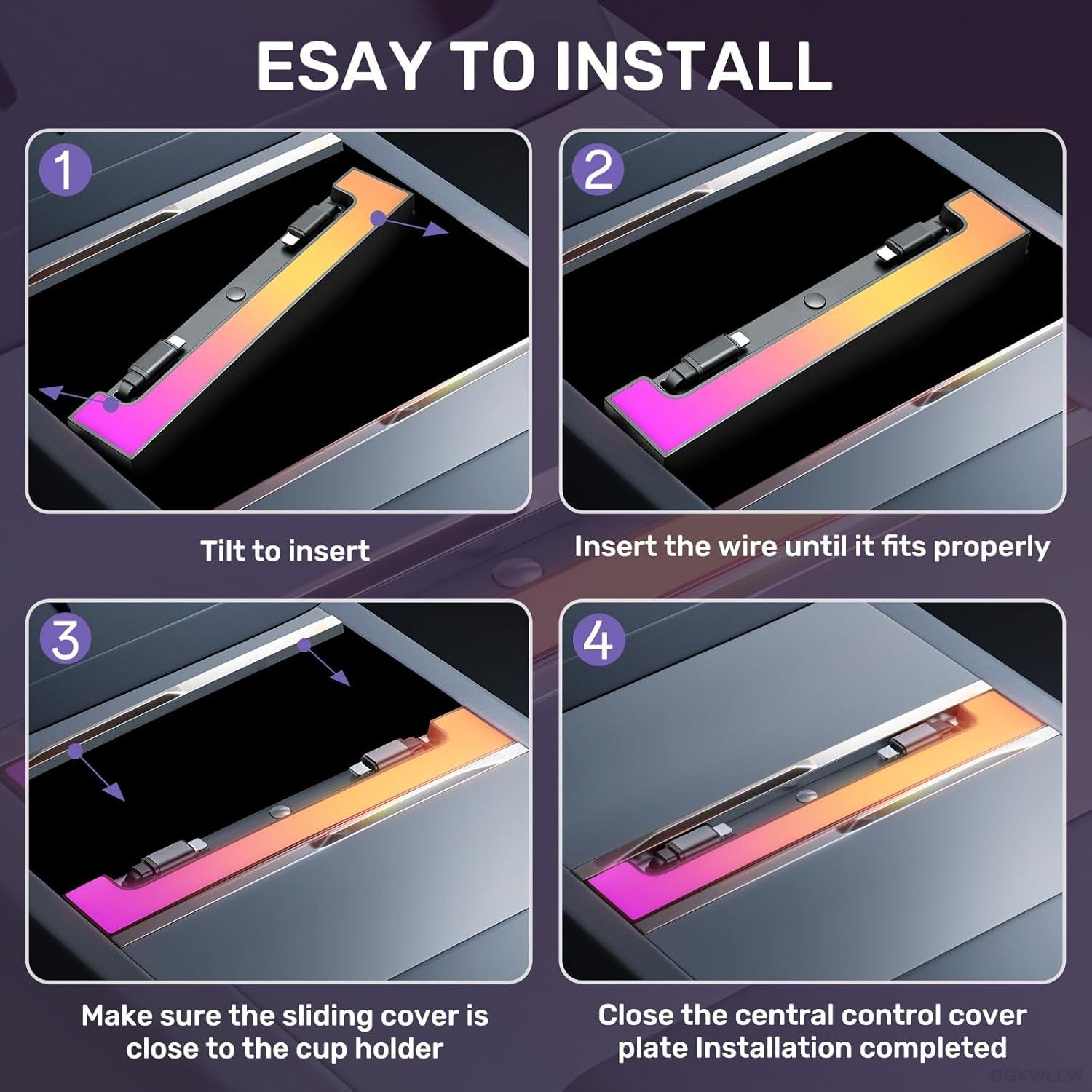 ESAY TO INSTALL

1

Tilt to insert

2

Insert the wire until it fits properly

3

Make sure the sliding cover is close to the cup holder

4

Close the central control cover plate Installation completed

DGXWLLW