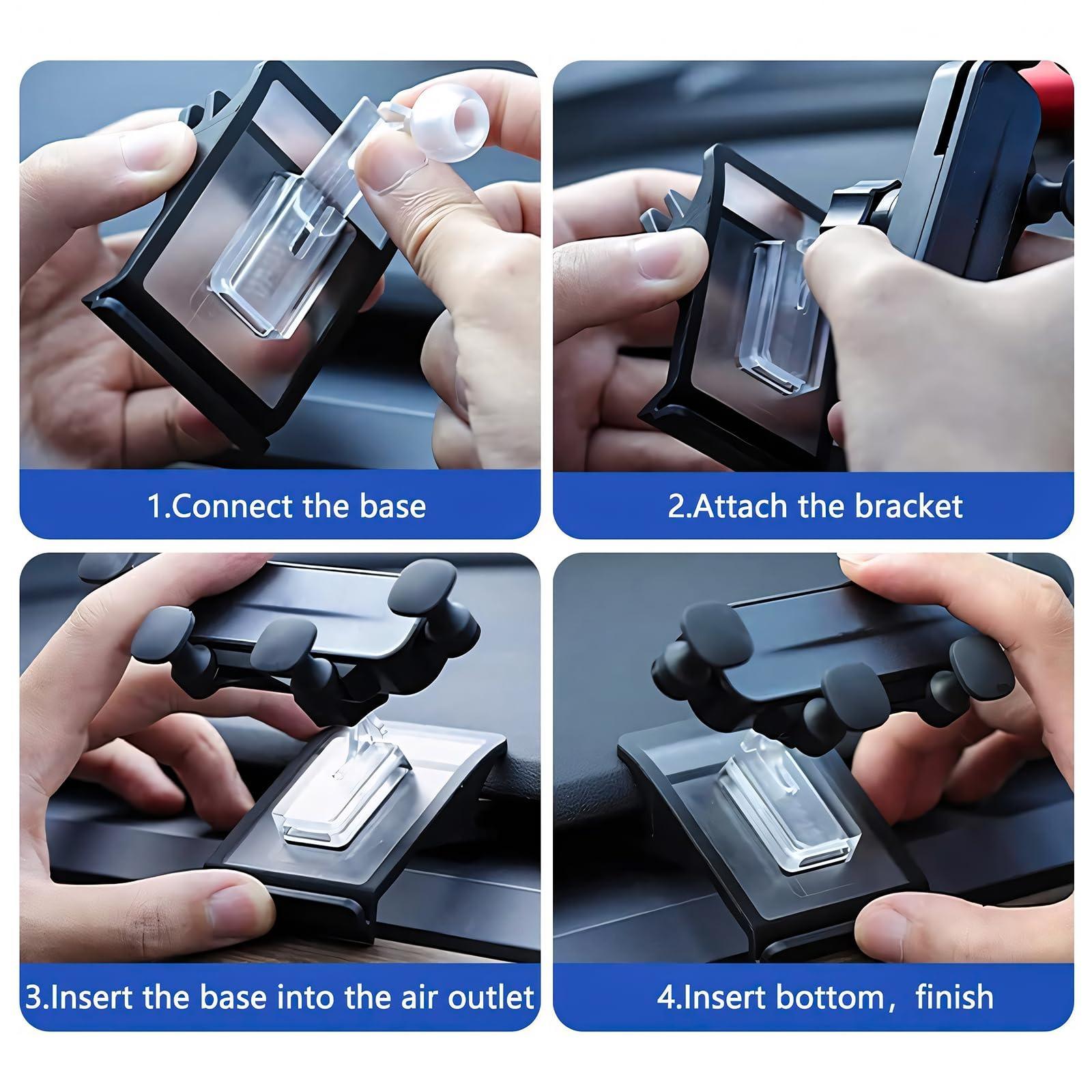 1.Connect the base

2.Attach the bracket

3.Insert the base into the air outlet

4.Insert bottom， finish